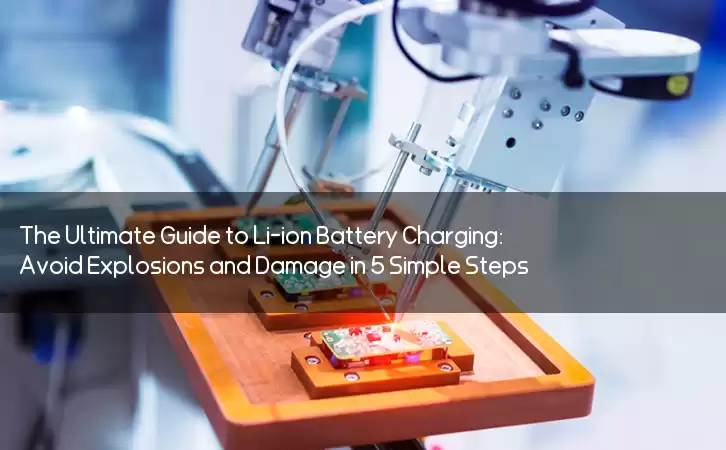 The Ultimate Guide to Li-ion Battery Charging: Avoid Explosions and Damage in 5 Simple Steps